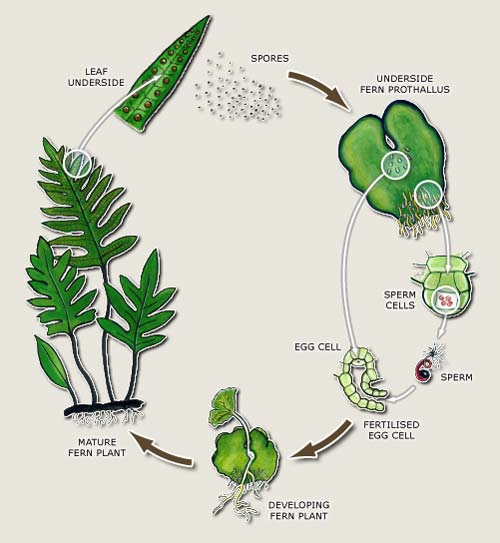 LEAF UNDERSIDE

SPORES

UNDERSIDE FERN PROTHALLUS

SPERM CELLS

EGG CELL

SPERM

FERTILISED EGG CELL

DEVELOPING FERN PLANT

MATURE FERN PLANT